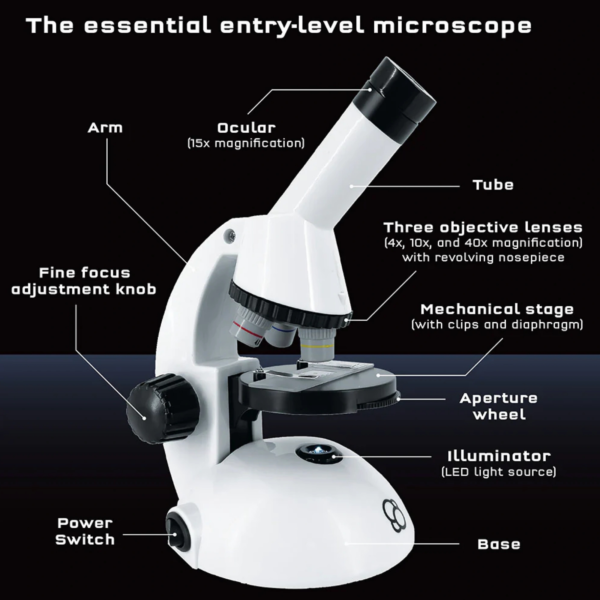 The essential entry-level microscope

Arm

Ocular
(15x magnification)

Tube

Three objective lenses
(4x, 10x, and 40x magnification)
with revolving nosepiece

Fine focus
adjustment knob

Mechanical stage
(with clips and diaphragm)

Aperture
wheel

Illuminator
(LED light source)

Power
Switch

Base